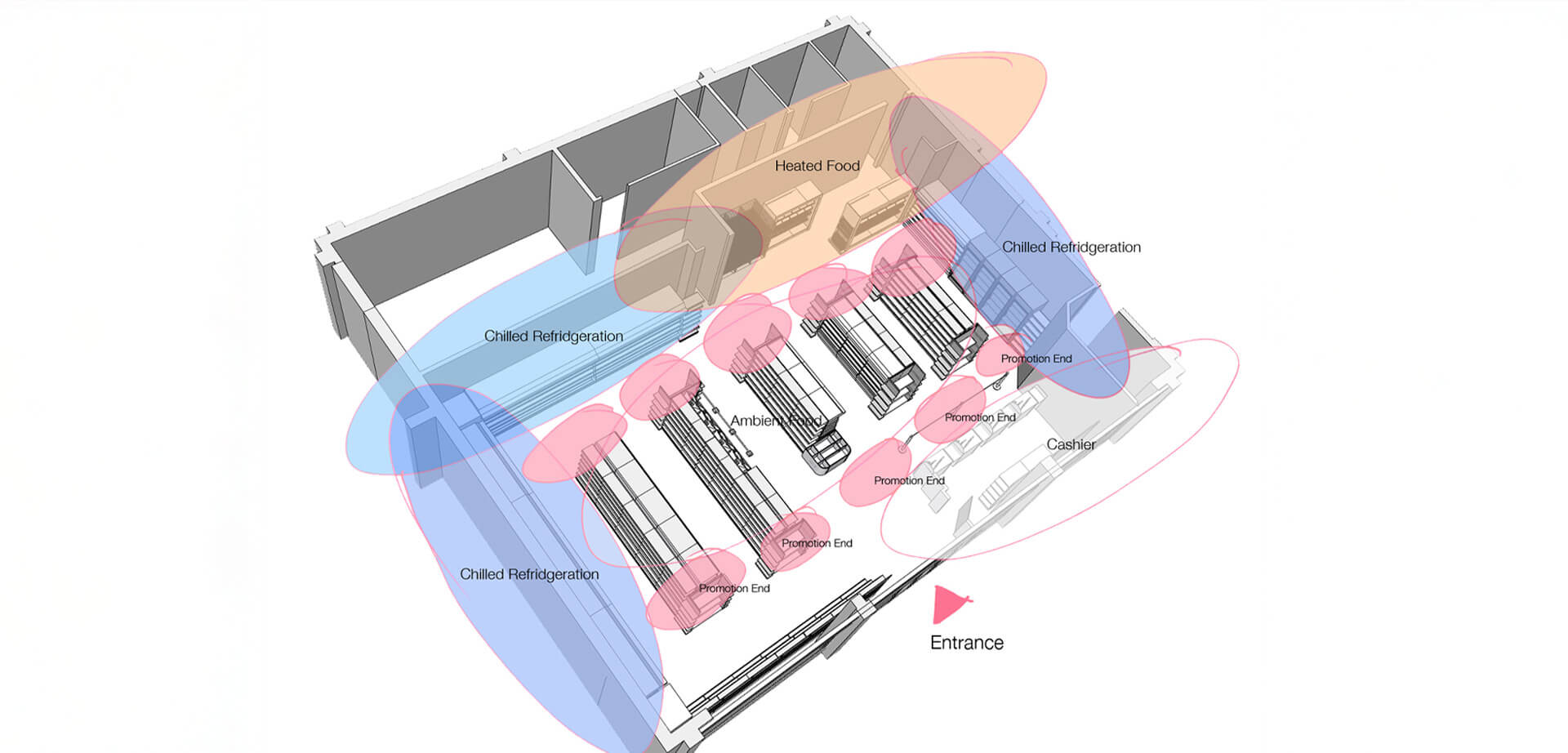 Heated Food

Chilled Refridgeration

Chilled Refridgeration

Promotion End

Ambient Food

Promotion End

Cashier

Promotion End

Promotion End

Chilled Refridgeration

Promotion End

Entrance